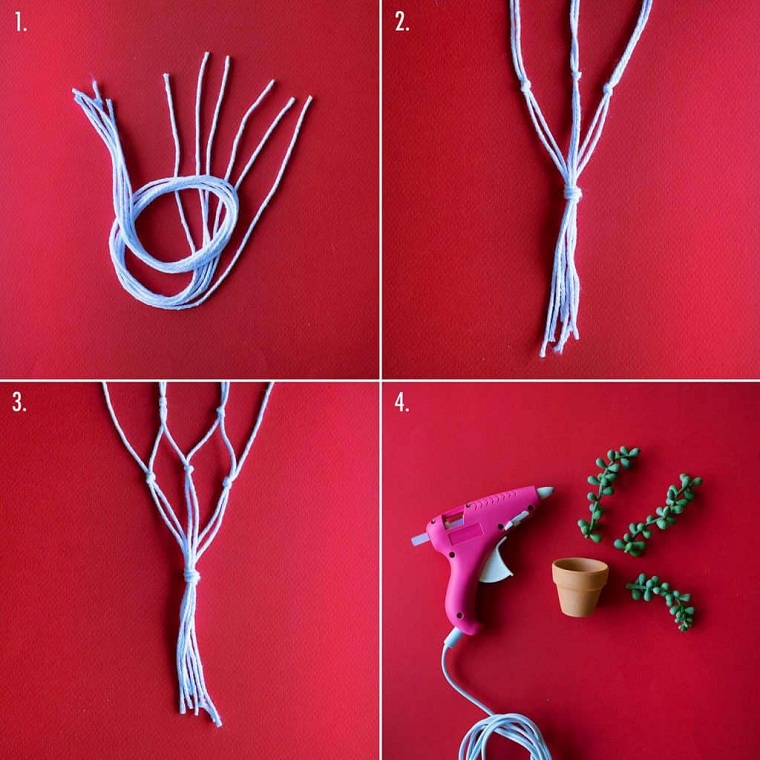 1.

2.

3.

4.